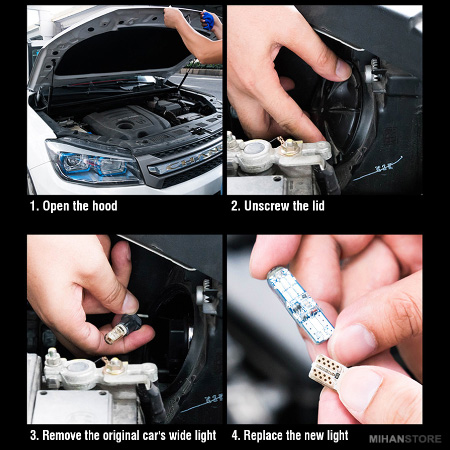 1. Open the hood

2. Unscrew the lid

3. Remove the original car's wide light

4. Replace the new light

MIHANSTORE